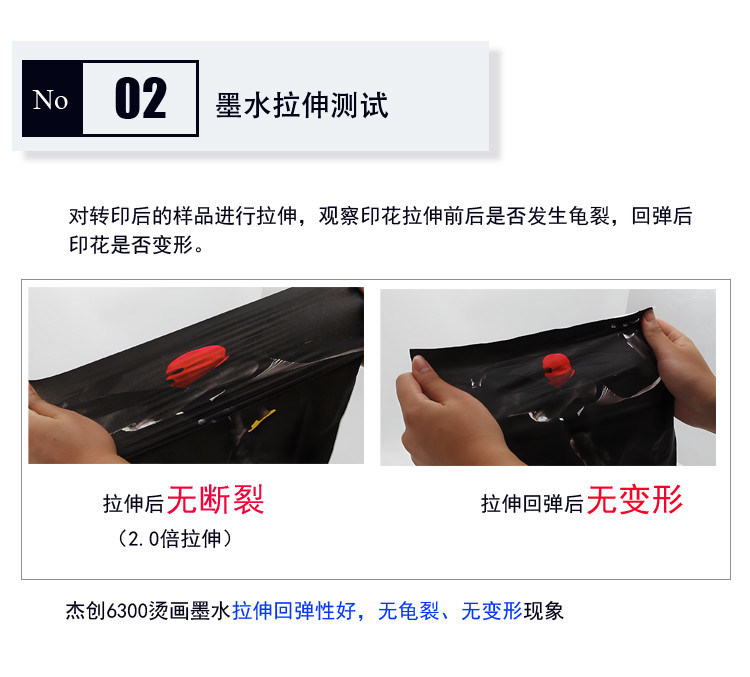 No 02 墨水拉伸测试

对转印后的样品进行拉伸，观察印花拉伸前后是否发生龟裂，回弹后印花是否变形。

拉伸后无断裂
（2.0倍拉伸）

拉伸回弹后无变形

杰创6300烫画墨水拉伸回弹性好，无龟裂、无变形现象